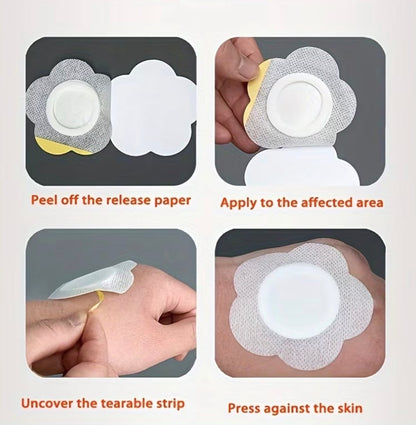 Peel off the release paper

Apply to the affected area

Uncover the tearable strip

Press against the skin